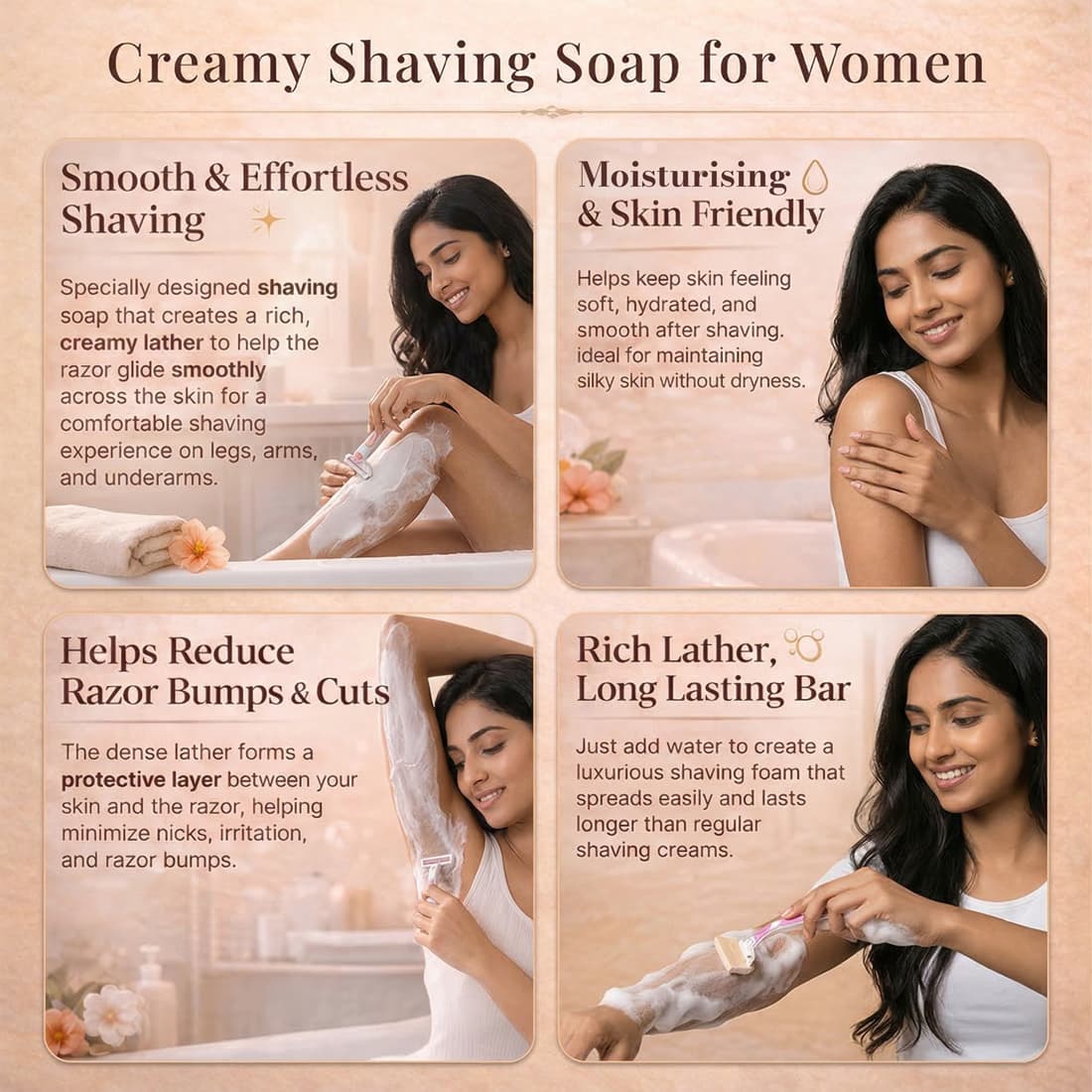 Creamy Shaving Soap for Women

Smooth & Effortless Shaving

Specially designed shaving soap that creates a rich, creamy lather to help the razor glide smoothly across the skin for a comfortable shaving experience on legs, arms, and underarms.

Moisturising & Skin Friendly

Helps keep skin feeling soft, hydrated, and smooth after shaving. ideal for maintaining silky skin without dryness.

Helps Reduce Razor Bumps & Cuts

The dense lather forms a protective layer between your skin and the razor, helping minimize nicks, irritation, and razor bumps.

Rich Lather, Long Lasting Bar

Just add water to create a luxurious shaving foam that spreads easily and lasts longer than regular shaving creams.